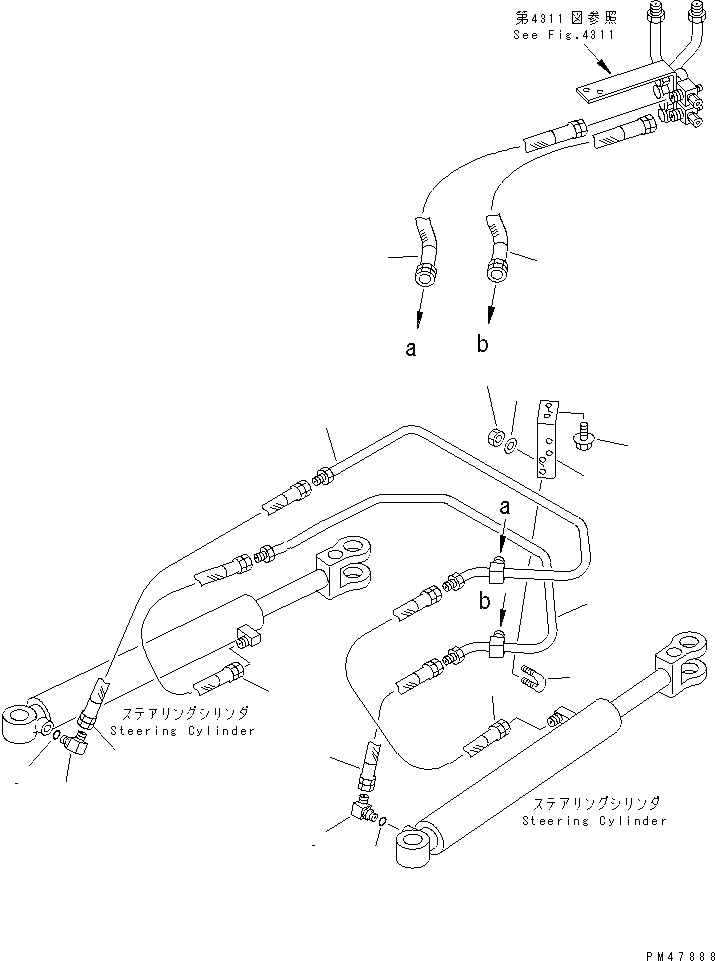 第4311図参照
See Fig.4311

a

b

a

b

ステアリングシリンダ
Steering Cylinder

ステアリングシリンダ
Steering Cylinder

PM47888