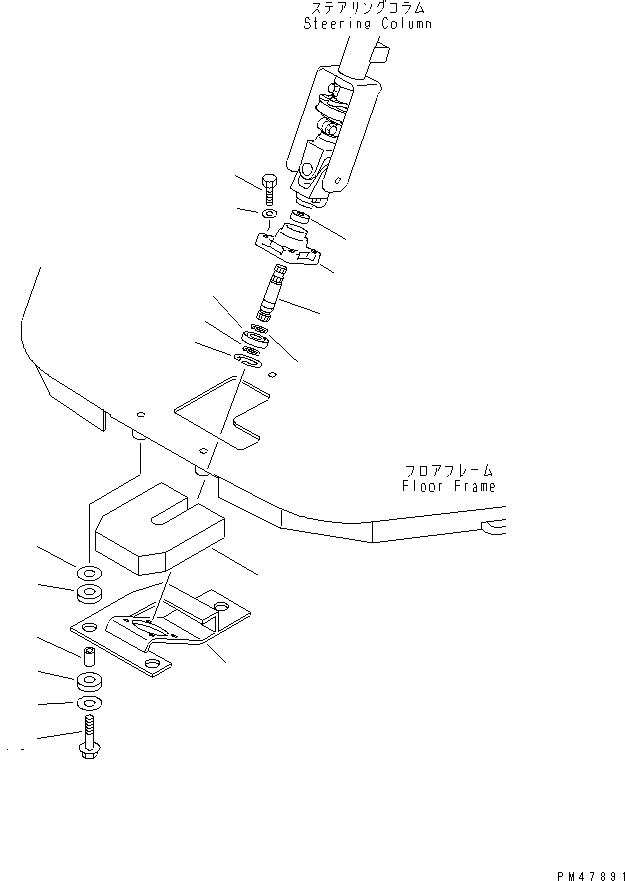 ステアリングコラム
Steering Column

フロアフレーム
Floor Frame

PM47891