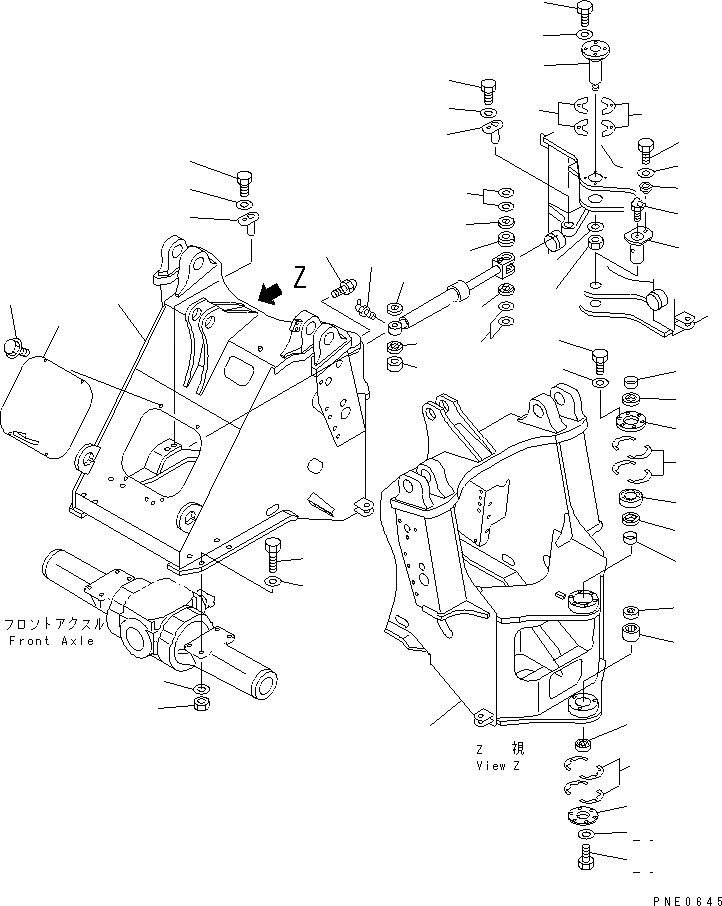 Z

フロントアクスル
Front Axle

Z 視
View Z

PNE0645