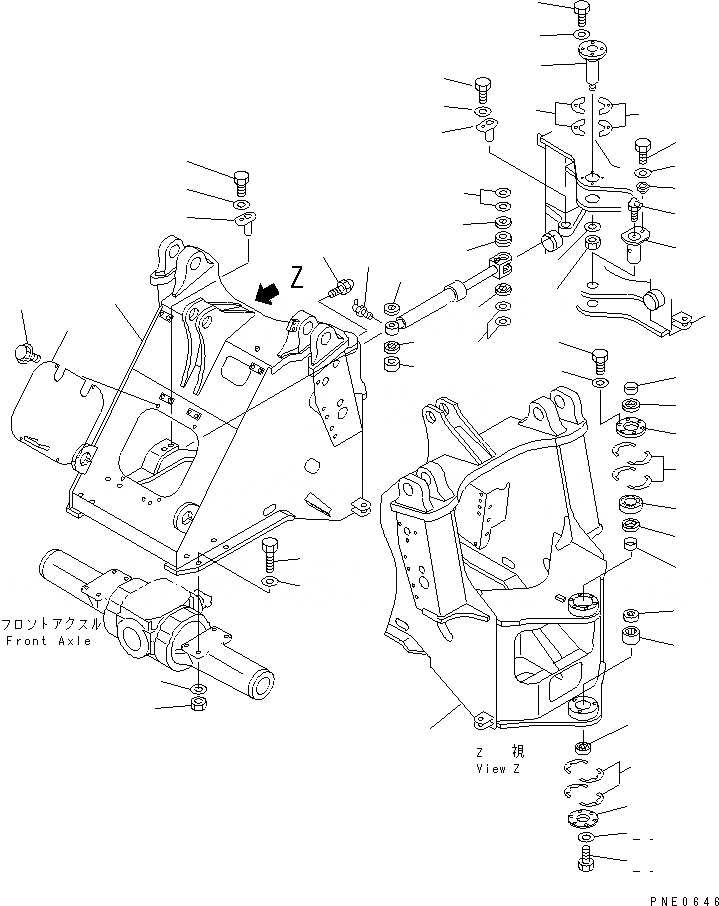 Z

フロントアクスル
Front Axle

Z 視
View Z

PNE0646