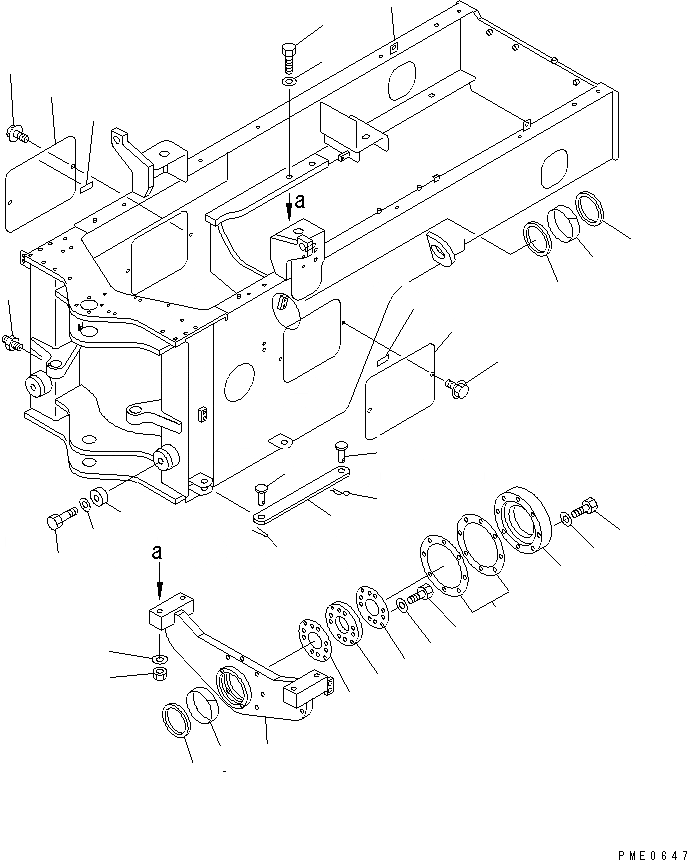 a

a

PME0647