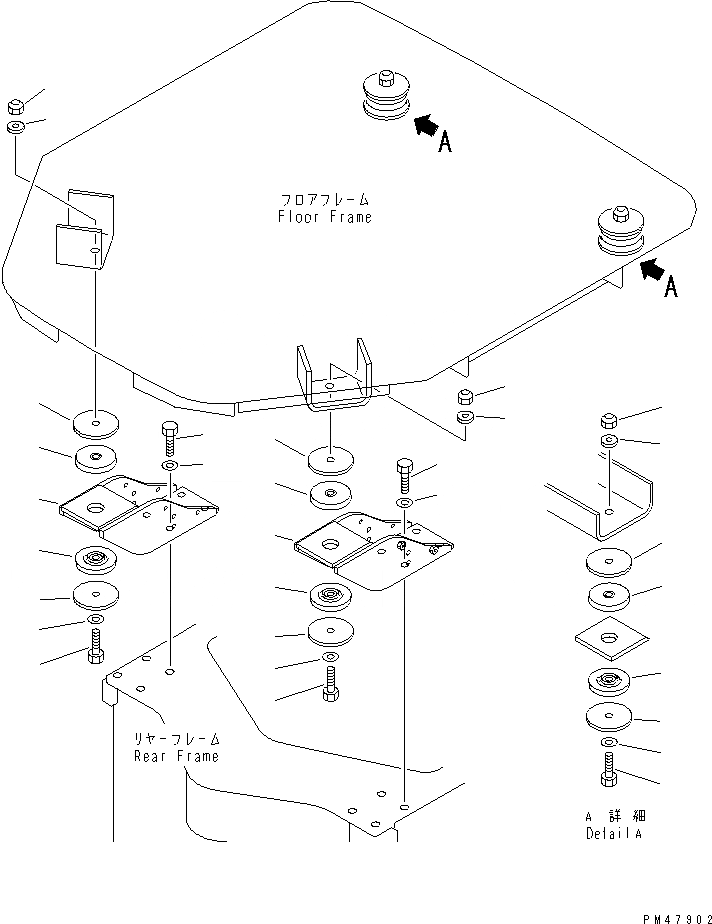 A

フロアフレーム
Floor Frame

A

リヤーフレーム
Rear Frame

A 詳細
Detail A

PM47902