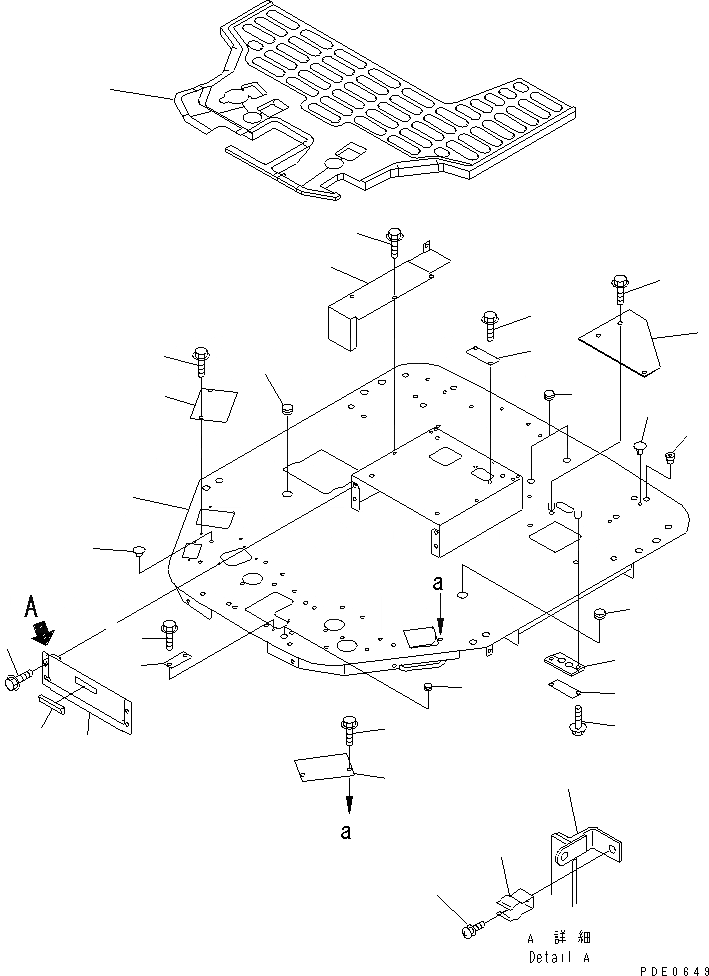 A
a
a
A 詳細
Detail A
PDE0649