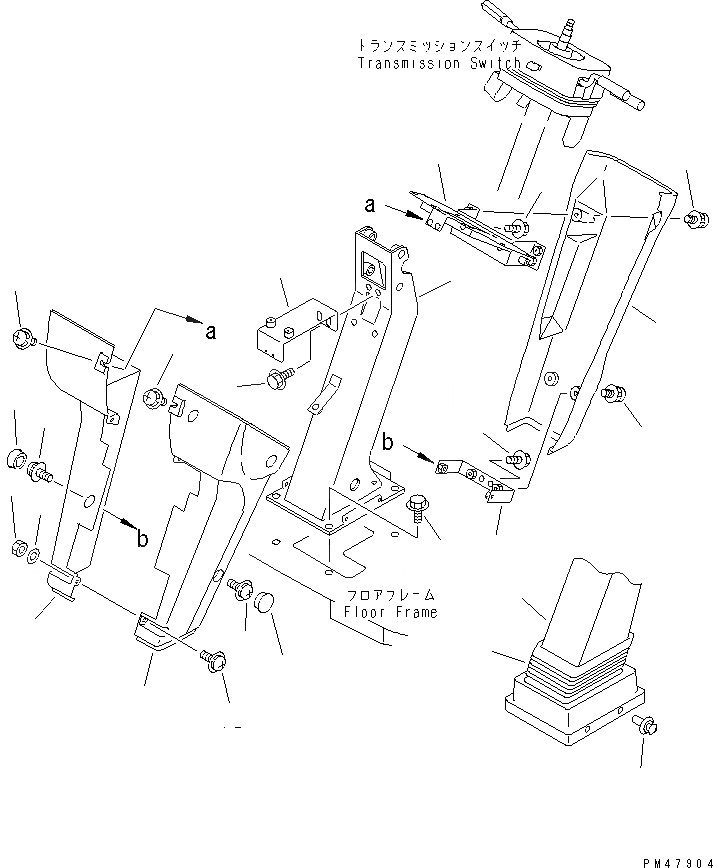 トランスミッションスイッチ
Transmission Switch

a

a

b

b

フロアフレーム
Floor Frame

PM47904