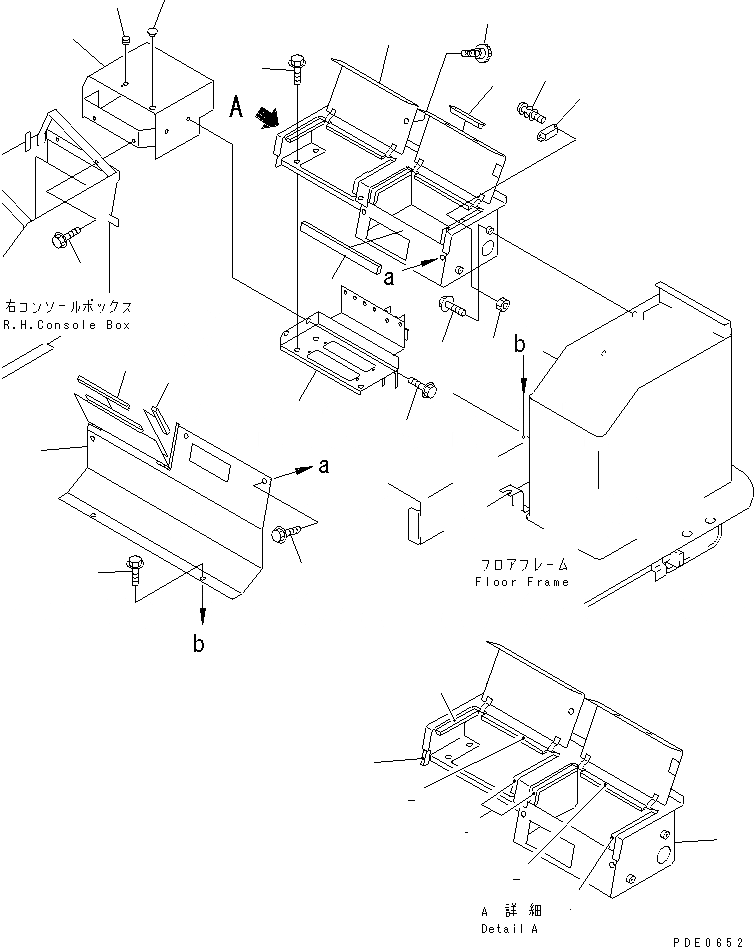 A

a

右コンソールボックス
R.H.Console Box

b

a

b

フロアフレーム
Floor Frame

A 詳細
Detail A

PDE0652