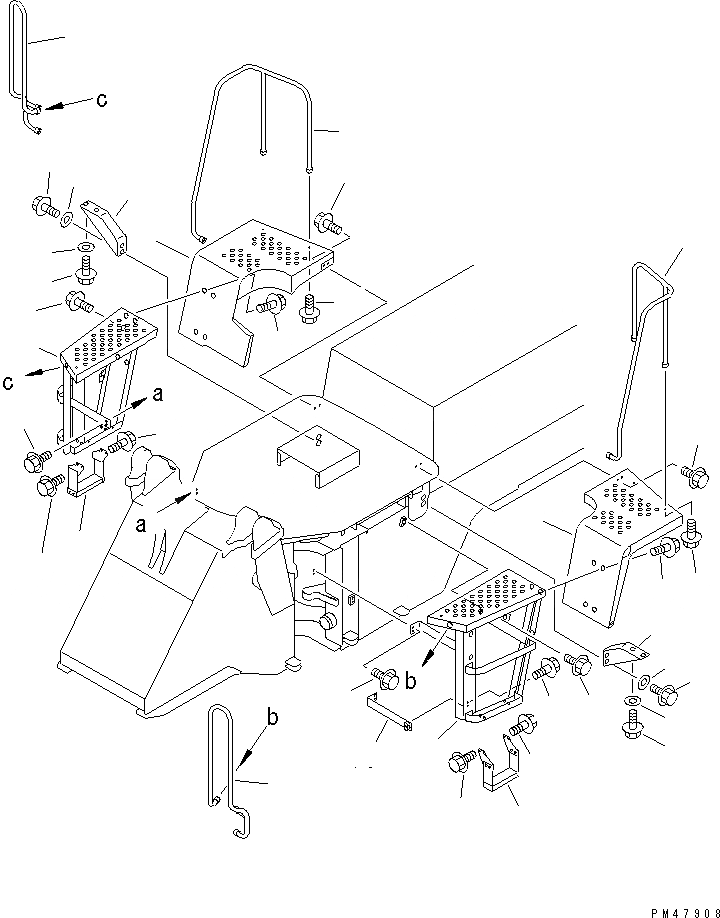 c
c
a
a
b
b
PM47908