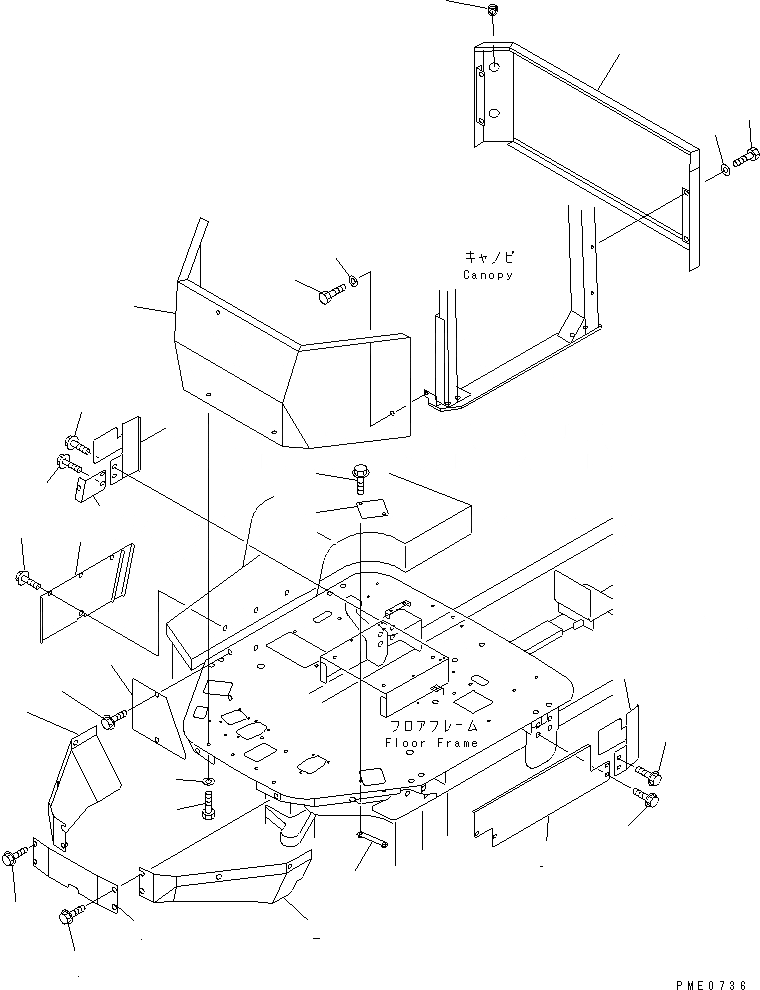 キャノピ
Canopy

フロアフレーム
Floor Frame

PME0736