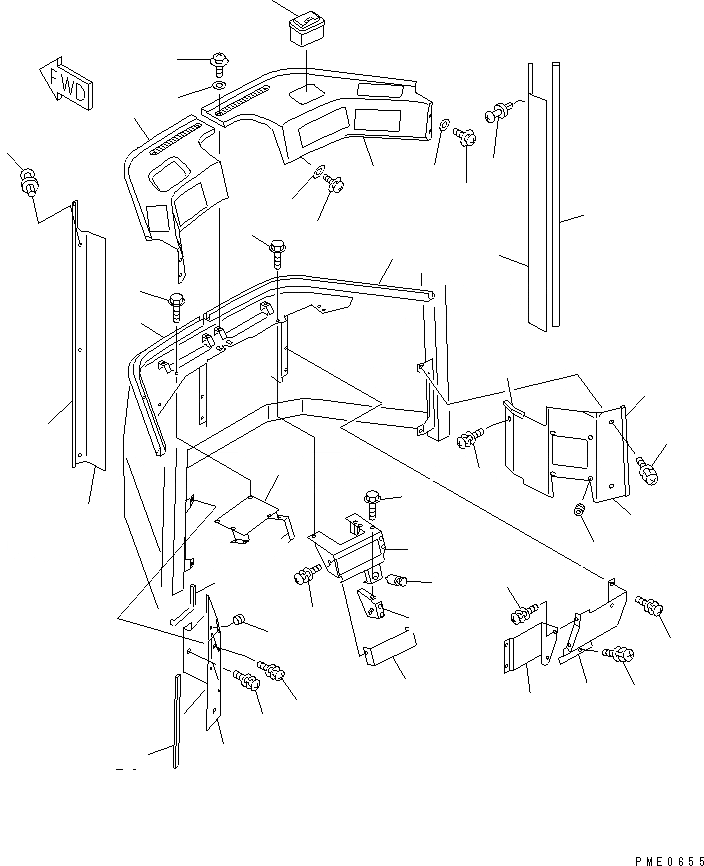 FWD

PME0655