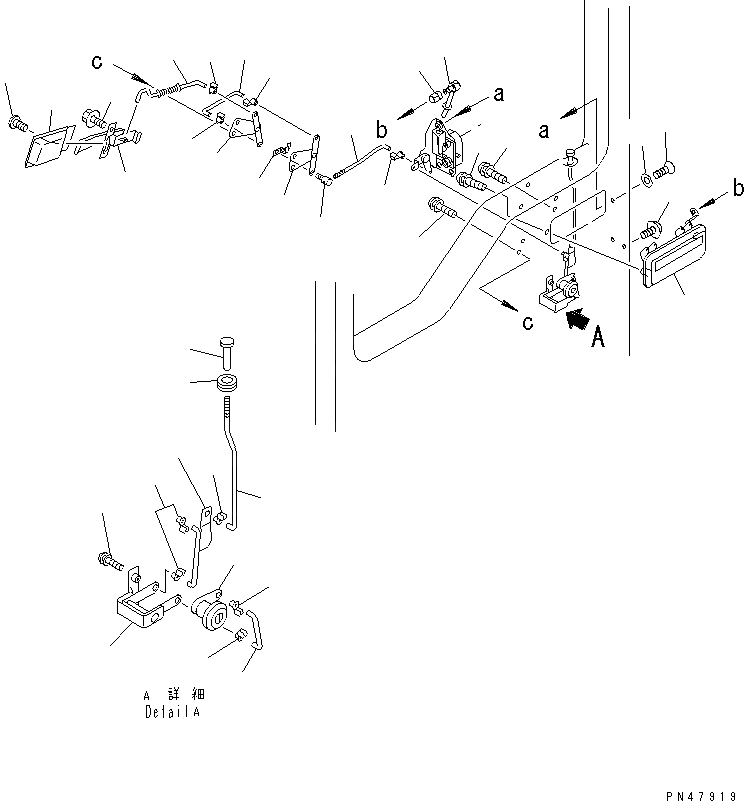 c
a
b
a
b
c
A
A 詳 細
Detail A
PN47919