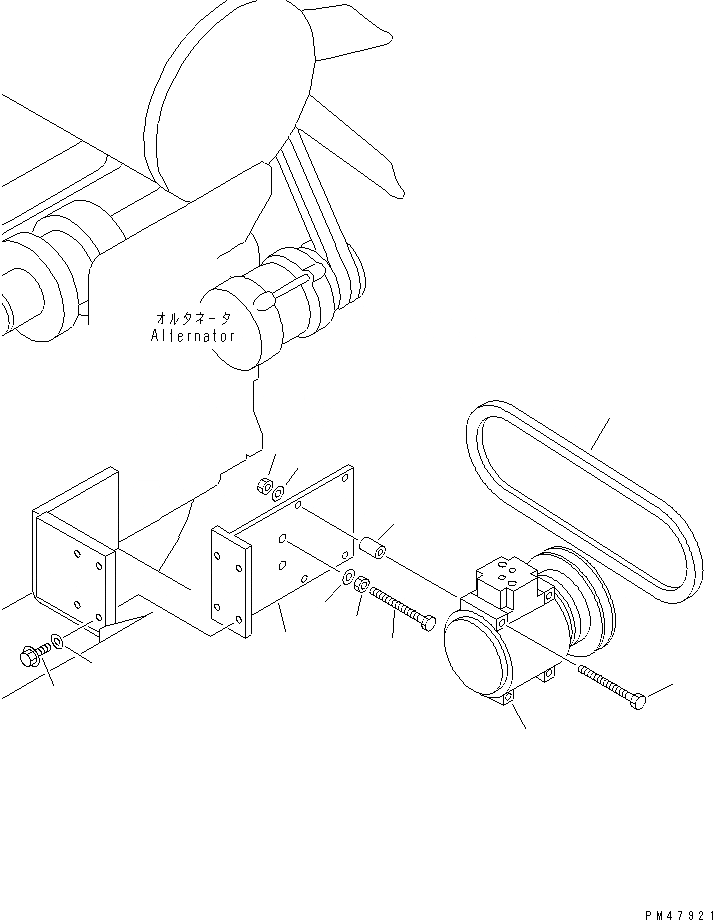 オルタネータ
Alternator

PM47921