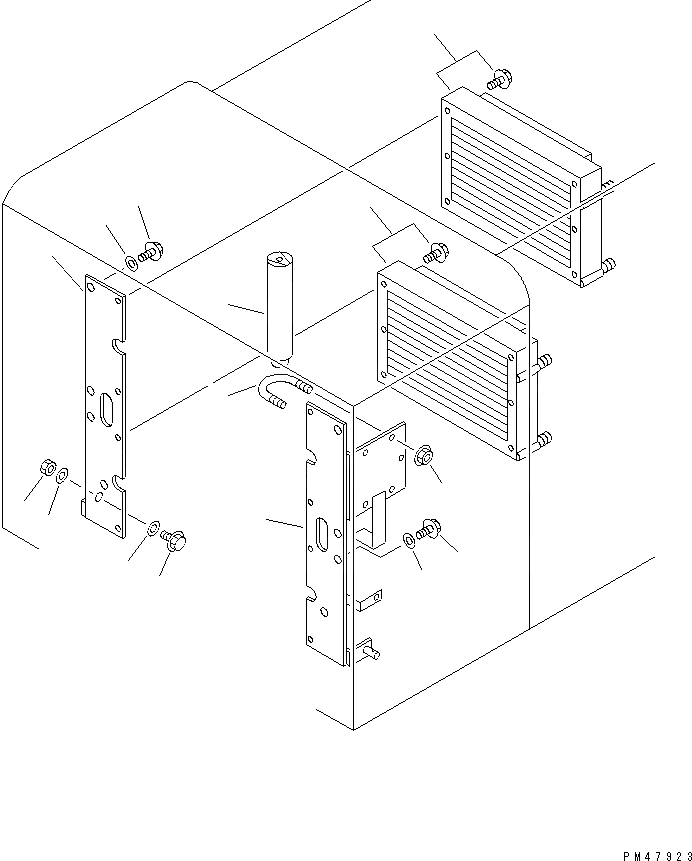 PM47923