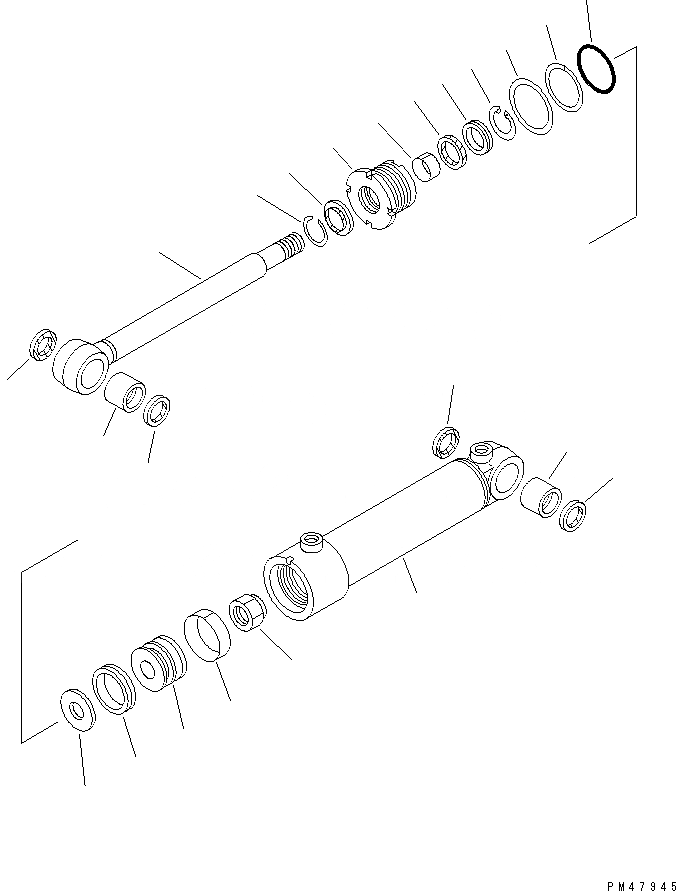 PM47945