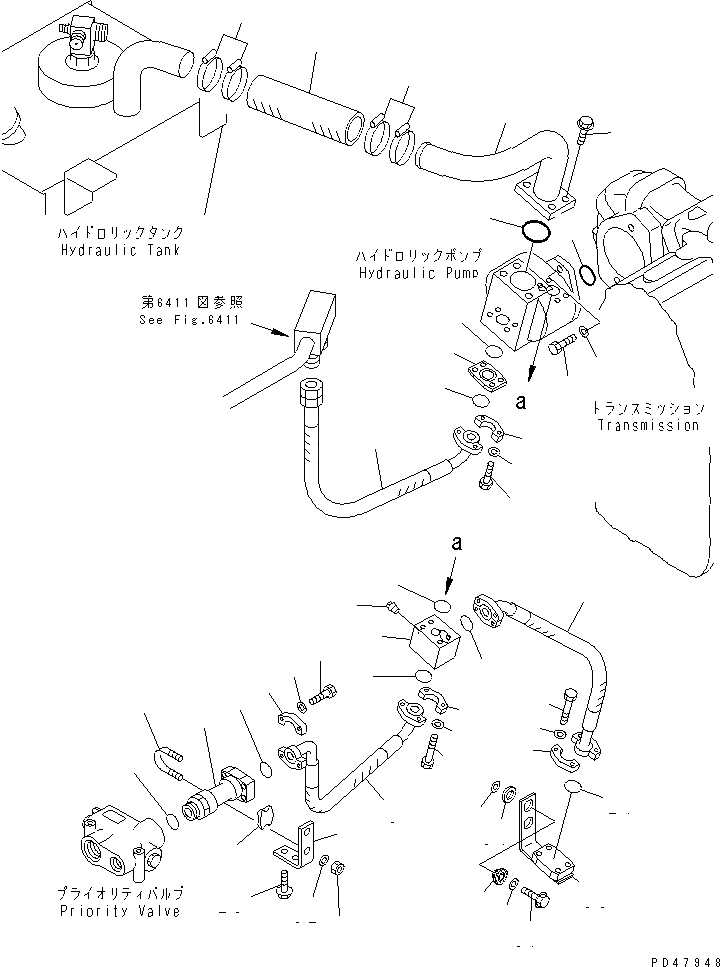 ハイドロリックタンク
Hydraulic Tank

ハイドロリックポンプ
Hydraulic Pump

第6411図参照
See Fig.6411

a

トランスミッション
Transmission

a

プライオリティバルブ
Priority Valve

PD47948