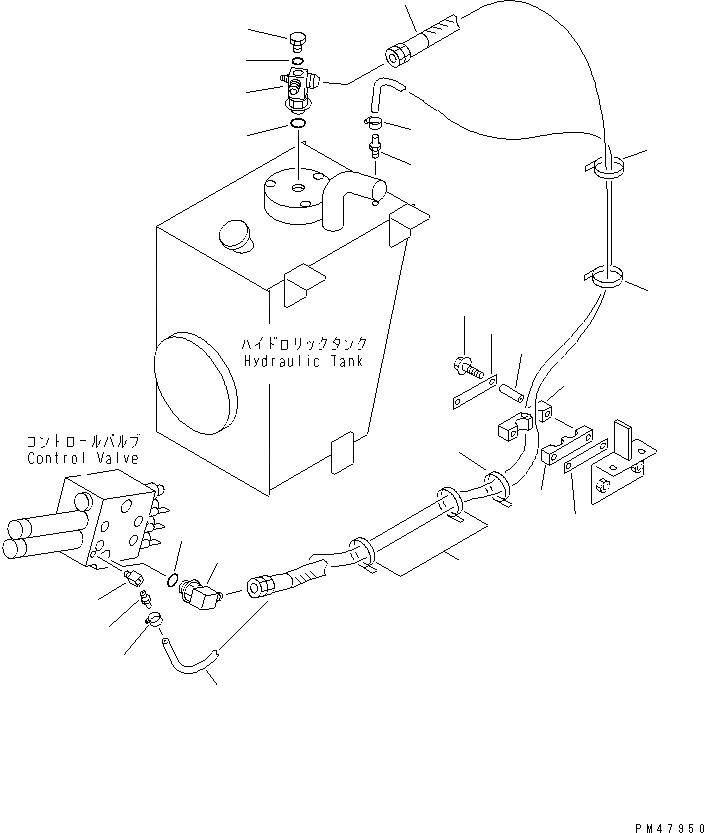 ハイドロリックタンク
Hydraulic Tank

コントロールバルブ
Control Valve

PM47950