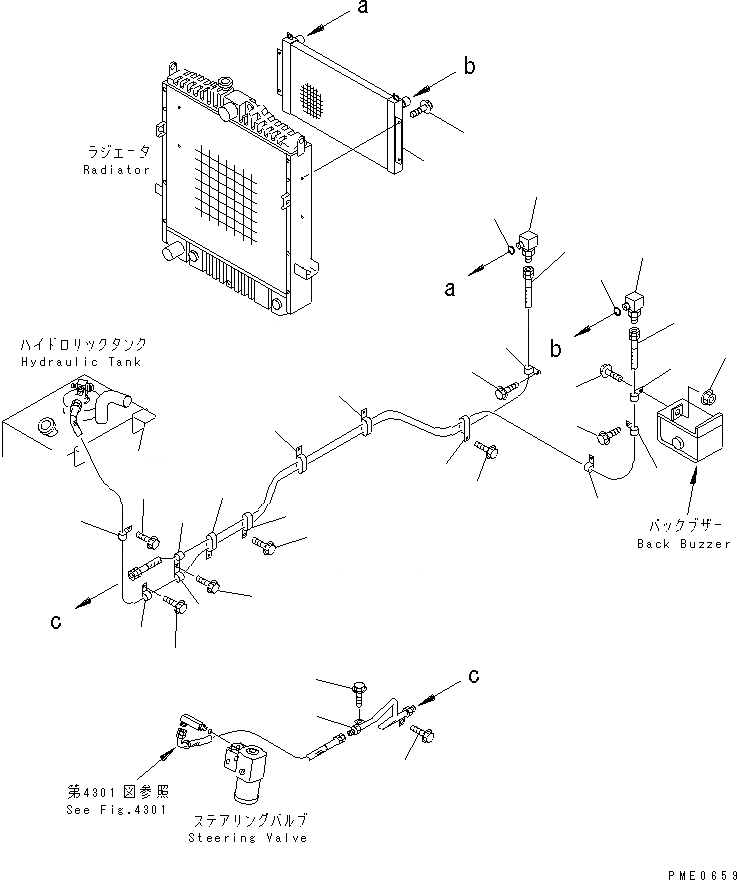 a

b

ラジエータ
Radiator

a

b

ハイドロリックタンク
Hydraulic Tank

バックブザー
Back Buzzer

c

c

第4301図参照
See Fig.4301

ステアリングバルブ
Steering Valve

PME0659