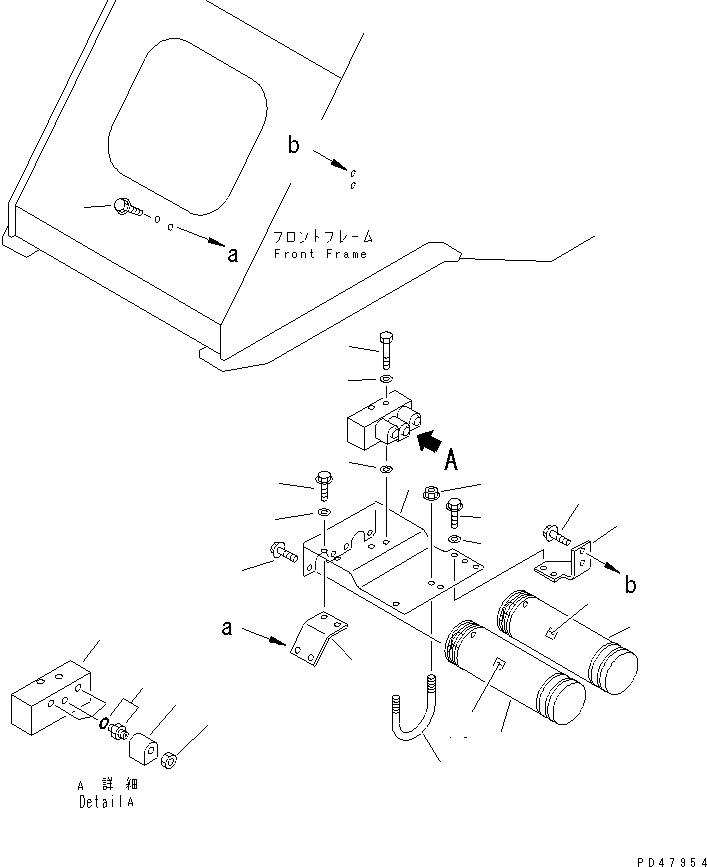 b

a

フロントフレーム
Front Frame

A

b

a

A 詳細
Detail A

PD47954