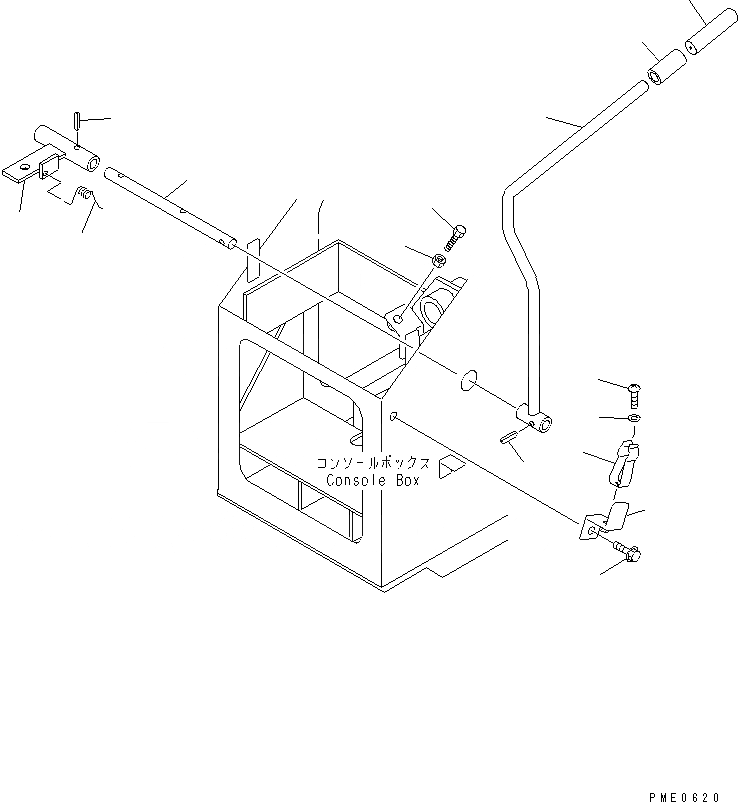 コンソールボックス
Console Box

PME0620