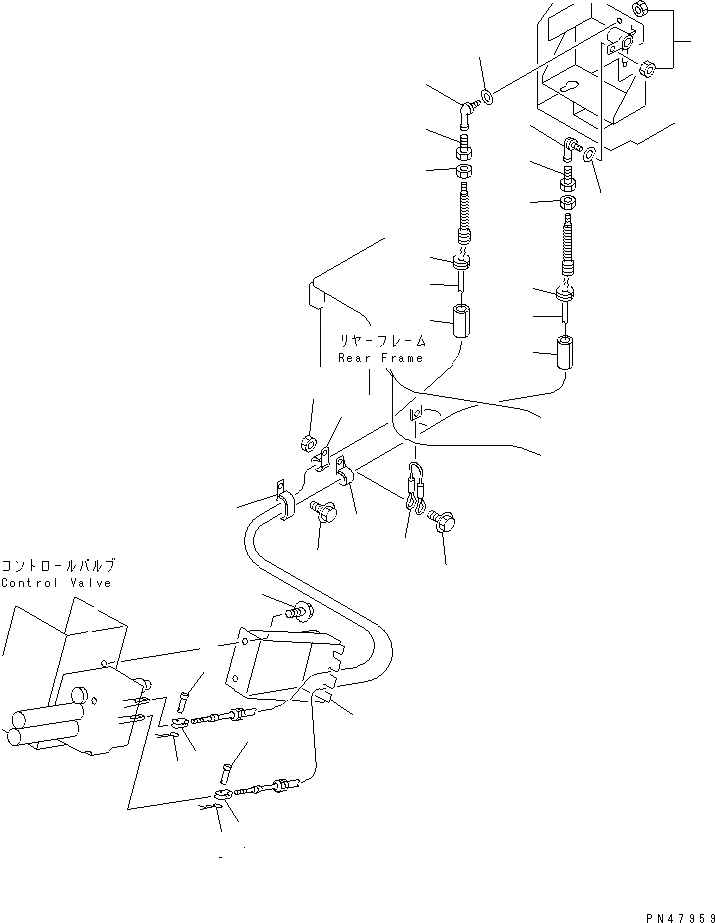 リヤーフレーム
Rear Frame

コントロールバルブ
Control Valve

PN47959