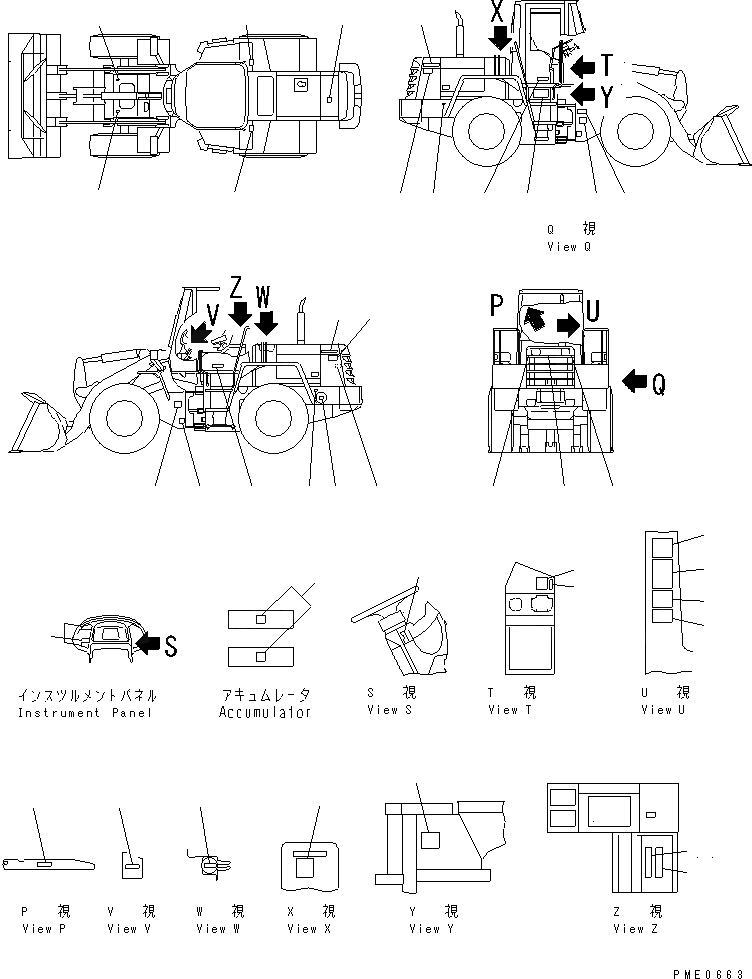 X
T
Y

Q 視
View Q

Z W
V

P U
Q

S

インスツルメントパネル
Instrument Panel

アキュムレータ
Accumulator

S 視
View S

T 視
View T

U 視
View U

P 視
View P

V 視
View V

W 視
View W

X 視
View X

Y 視
View Y

Z 視
View Z

PME0663