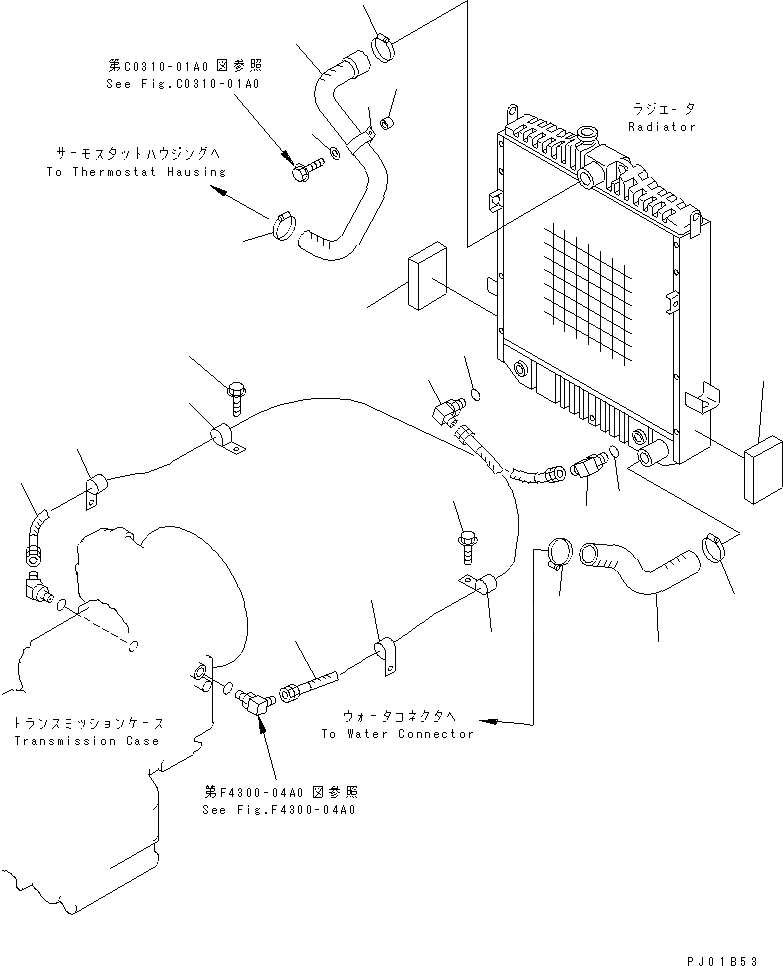 第C0310-01A0 図参照
See Fig.C0310-01A0

サーモスタットハウジングへ
To Thermostat Hausing

ラジエータ
Radiator

トランスミッションケース
Transmission Case

ウォータコネクタへ
To Water Connector

第F4300-04A0 図参照
See Fig.F4300-04A0

PJ01B53