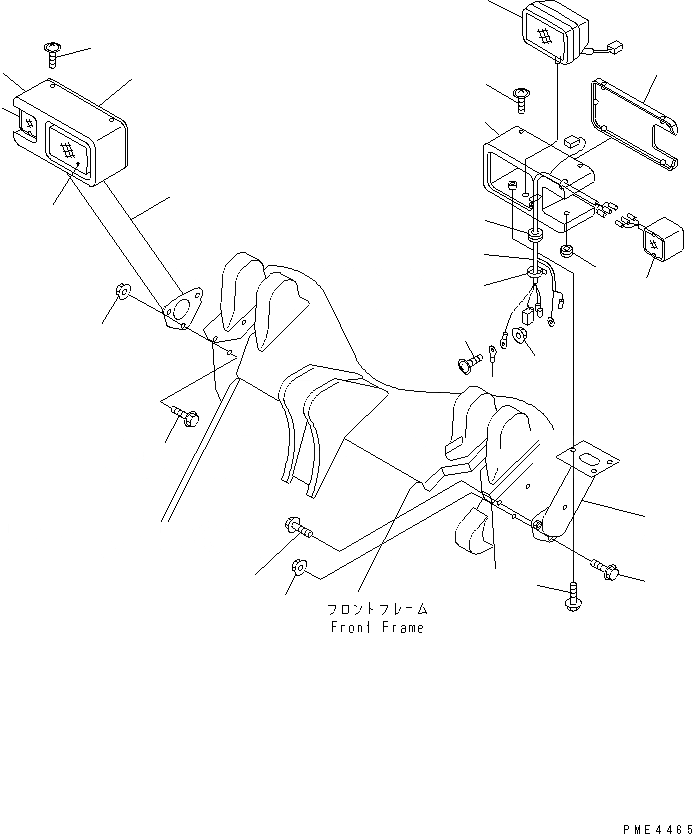 フロントフレーム
Front Frame

PME4465