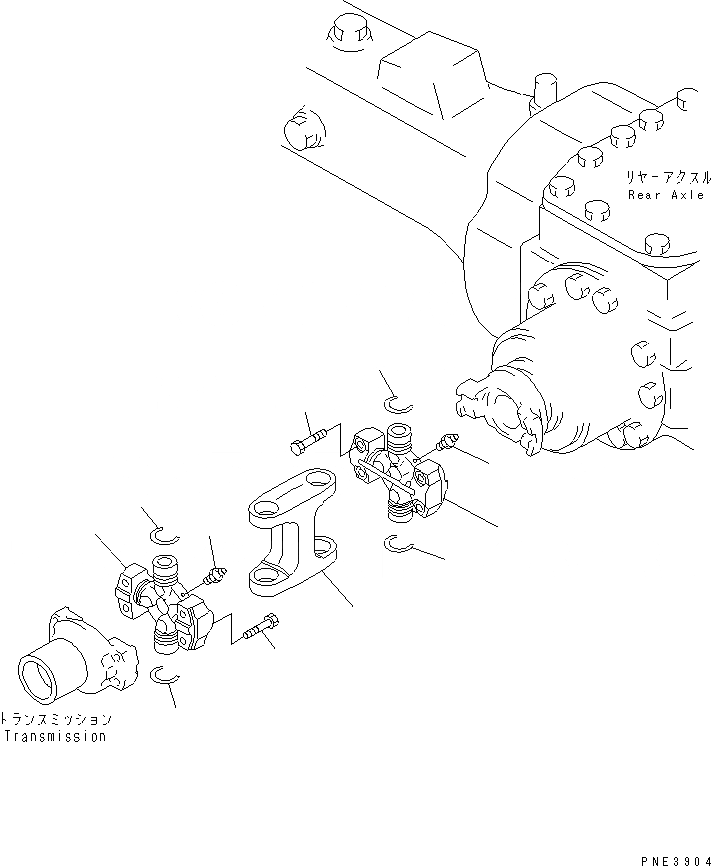 リヤーアクスル
Rear Axle

トランスミッション
Transmission

PNE3904