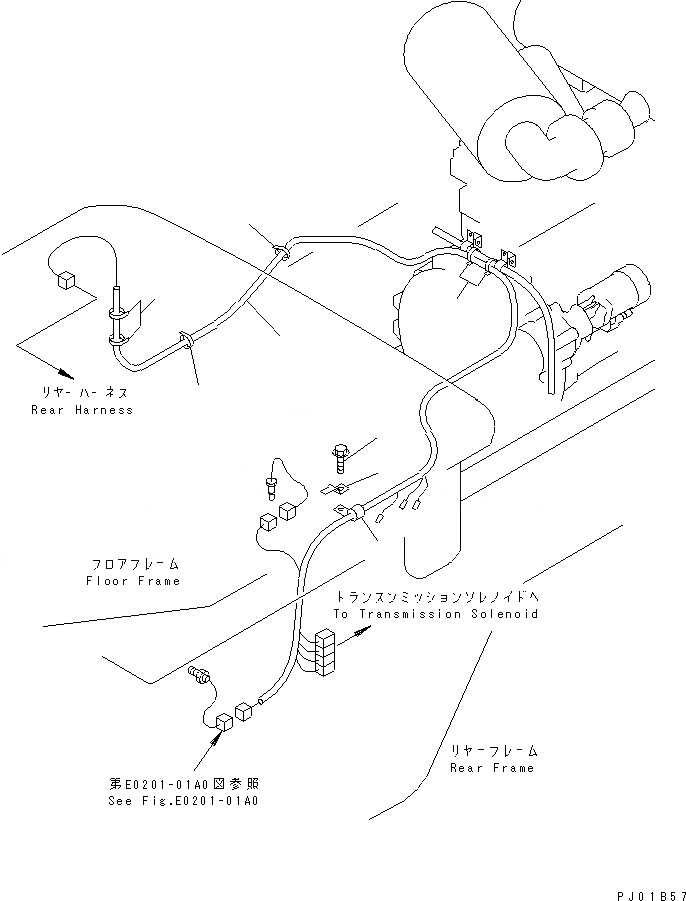 リヤーハーネス
Rear Harness

フロアフレーム
Floor Frame

トランスミッションソレノイドへ
To Transmission Solenoid

リヤーフレーム
Rear Frame

第E0201-01A0図参照
See Fig.E0201-01A0

PJ01B57