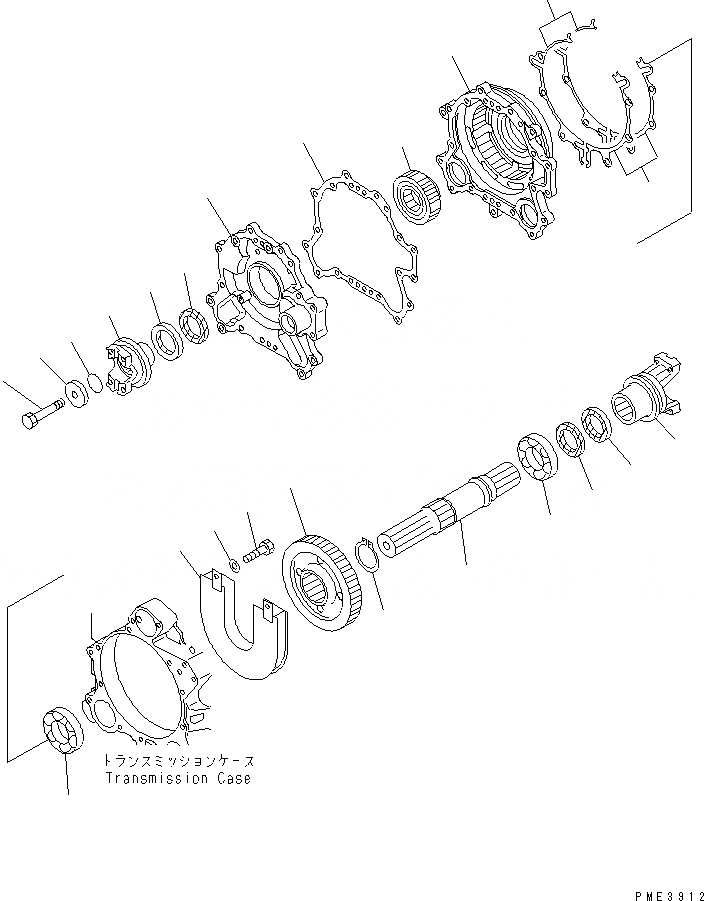 トランスミッションケース
Transmission Case

PME3912