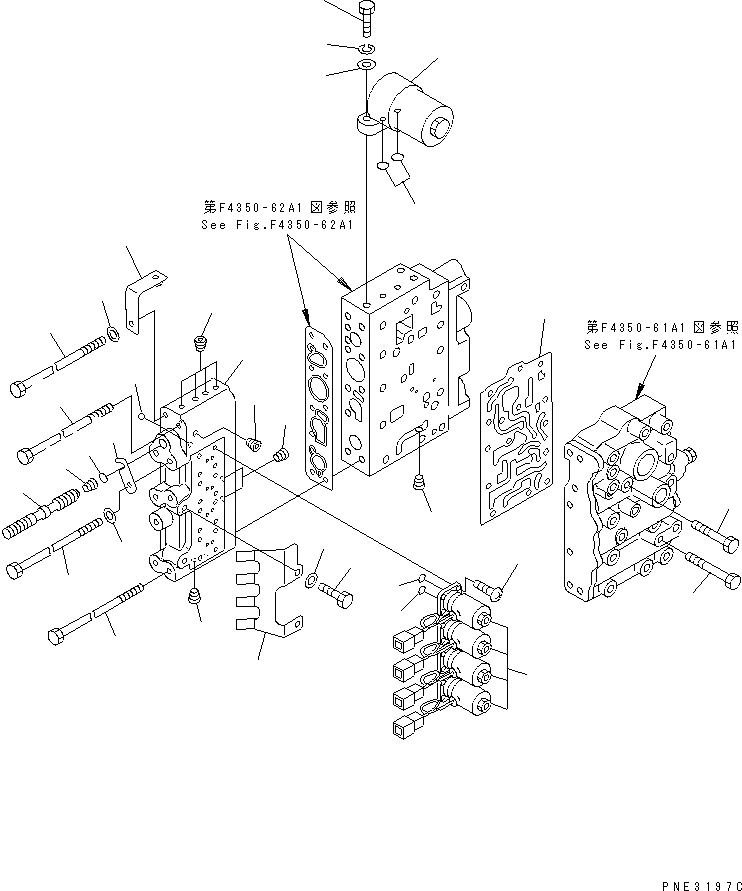 第F4350-62A1 図参照
See Fig.F4350-62A1

第F4350-61A1 図参照
See Fig.F4350-61A1

PNE3197C