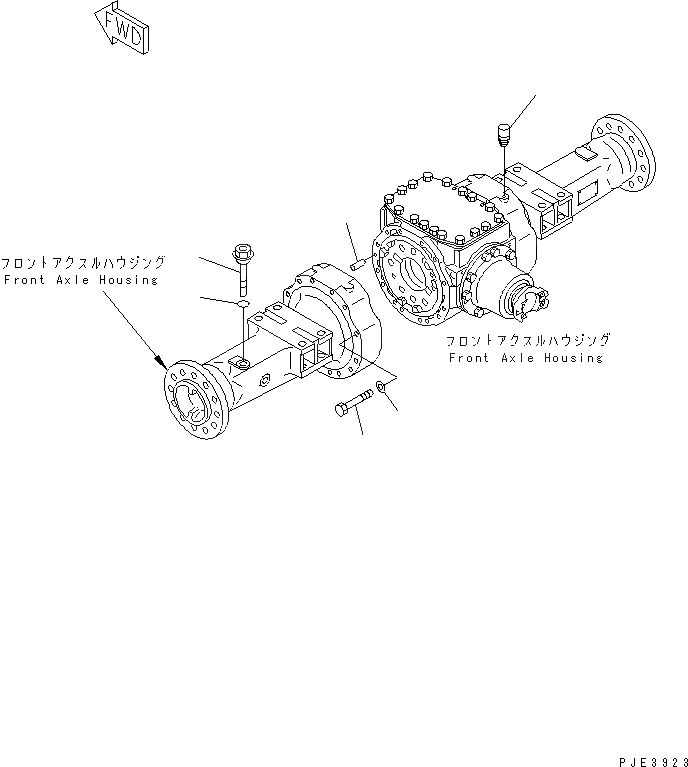 FWD

フロントアクスルハウジング
Front Axle Housing

フロントアクスルハウジング
Front Axle Housing

PJE3923