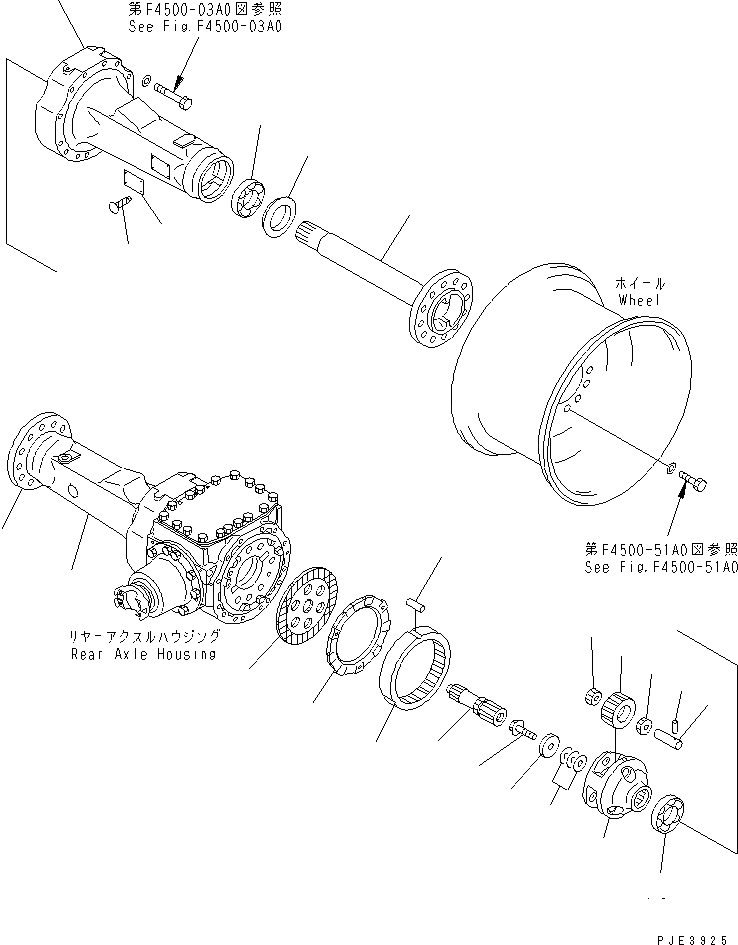 第F4500-03A0図参照
See Fig.F4500-03A0

ホイール
Wheel

第F4500-51A0図参照
See Fig.F4500-51A0

リヤーアクスルハウジング
Rear Axle Housing

PJE3925