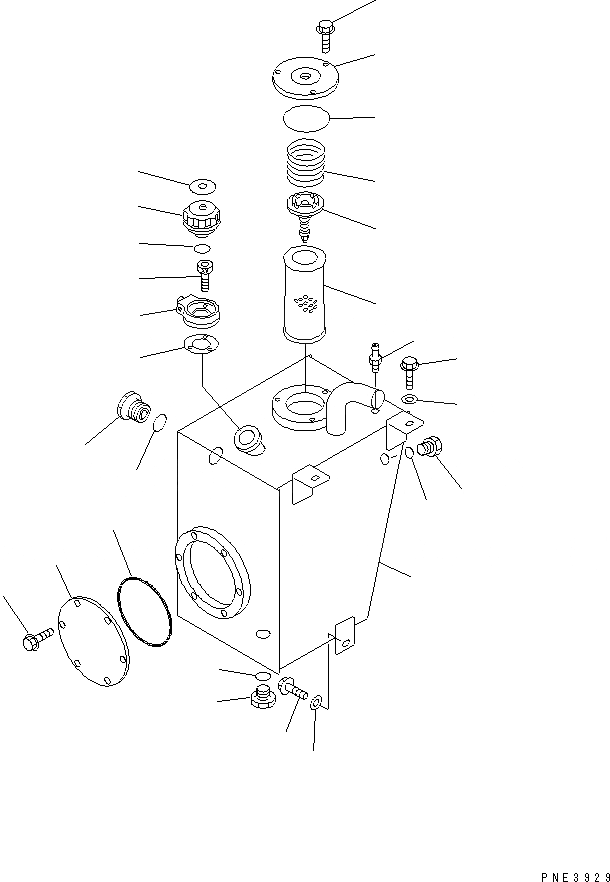 PNE3929