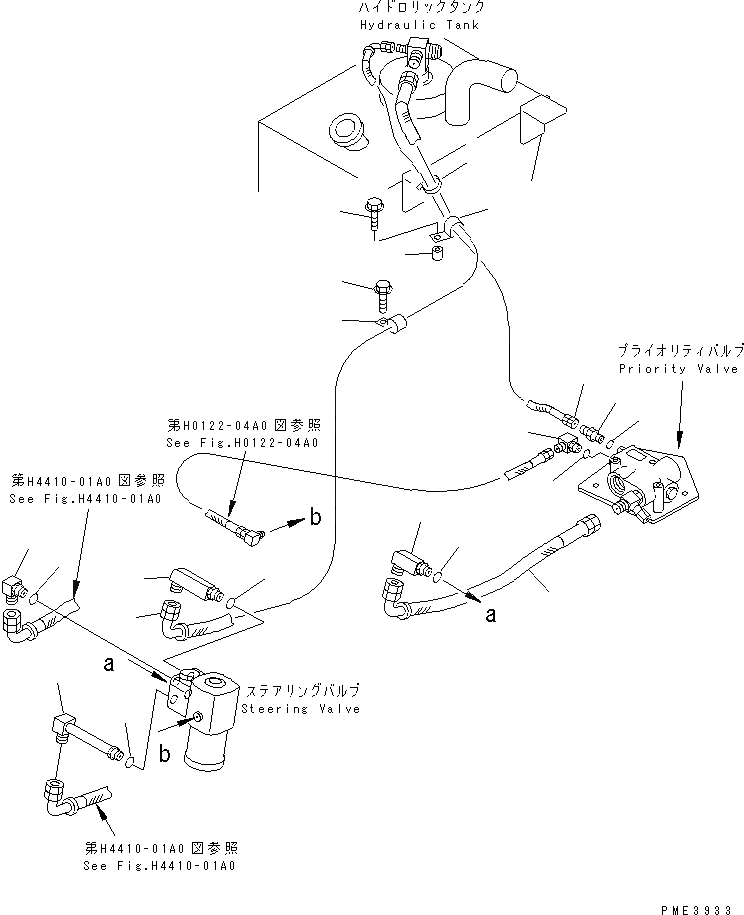 ハイドロリックタンク
Hydraulic Tank

プライオリティバルブ
Priority Valve

第H0122-04A0 図参照
See Fig.H0122-04A0

第H4410-01A0 図参照
See Fig.H4410-01A0

b

a

a

ステアリングバルブ
Steering Valve

b

第H4410-01A0 図参照
See Fig.H4410-01A0

PME3933