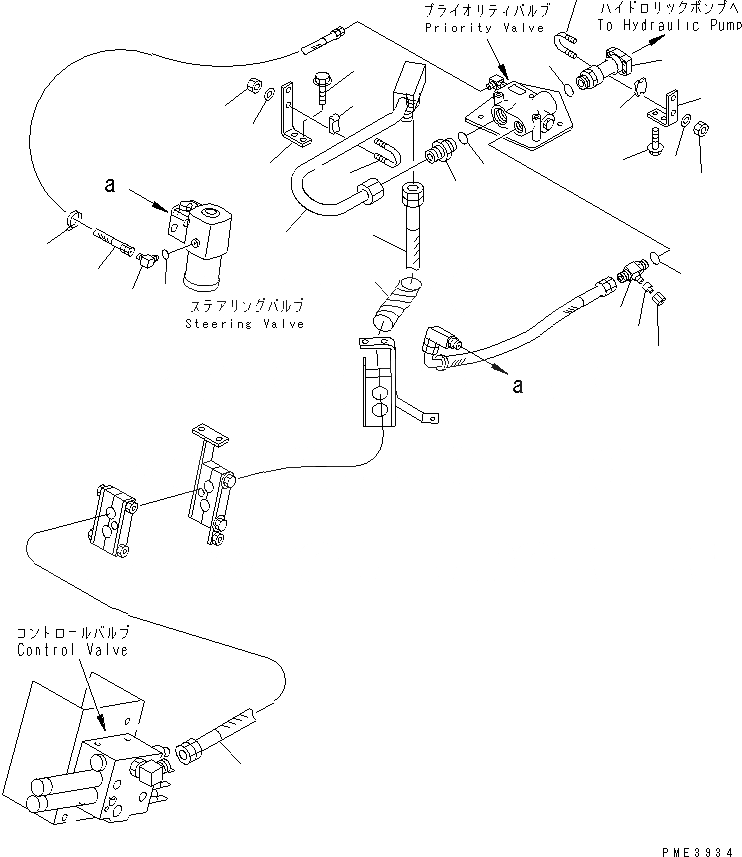 プライオリティバルブ
Priority Valve

ハイドロリックポンプへ
To Hydraulic Pump

a

ステアリングバルブ
Steering Valve

a

コントロールバルブ
Control Valve

PME3934