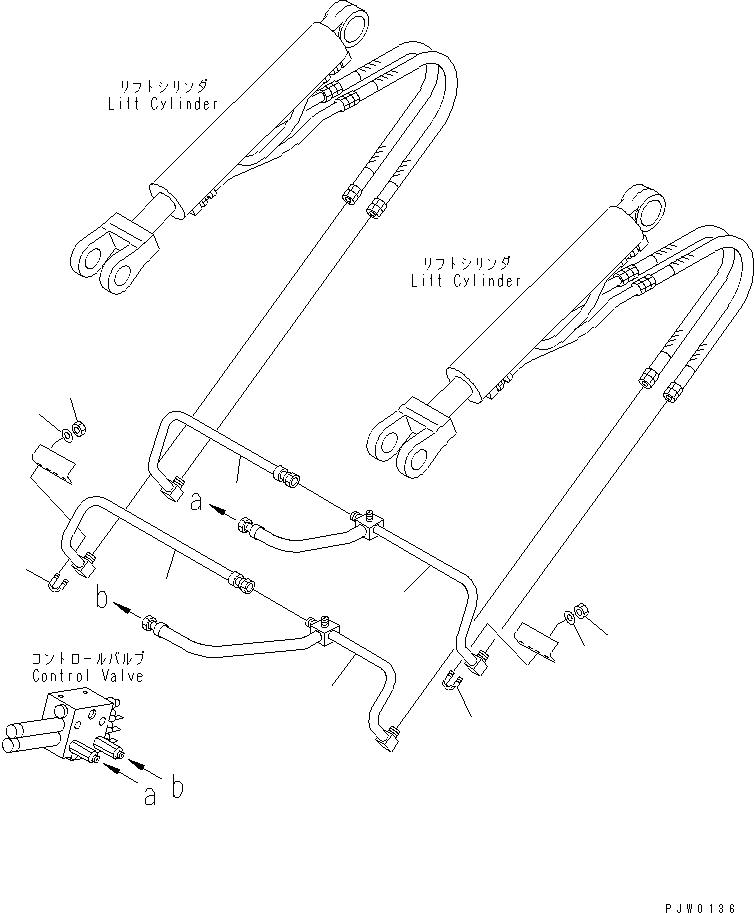 リフトシリンダ
Lift Cylinder

リフトシリンダ
Lift Cylinder

a

b

コントロールバルブ
Control Valve

a b

PJW0136