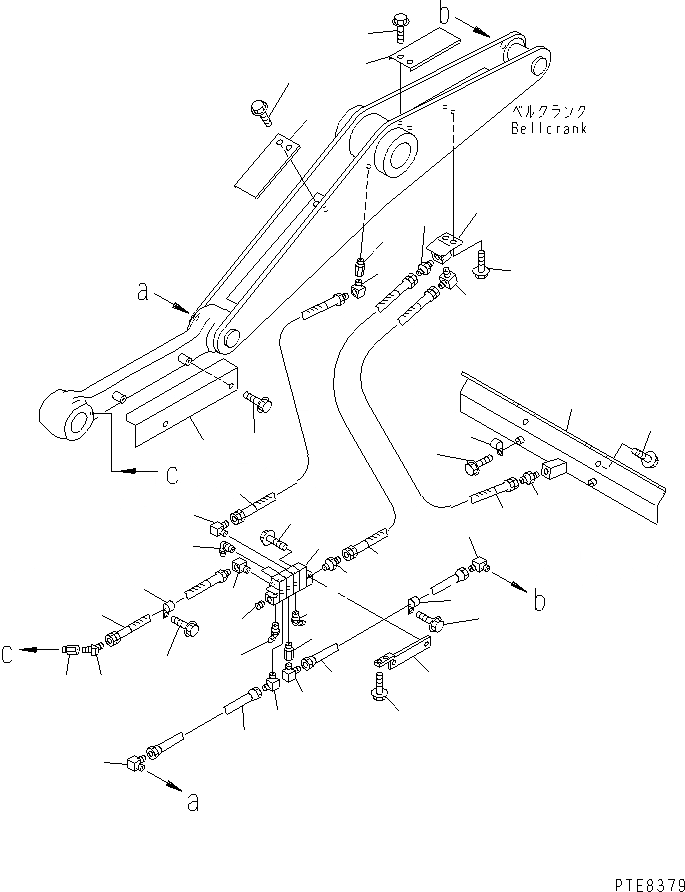 b
ベルクランク
Bellcrank
a
c
b
c
a
PTE8379