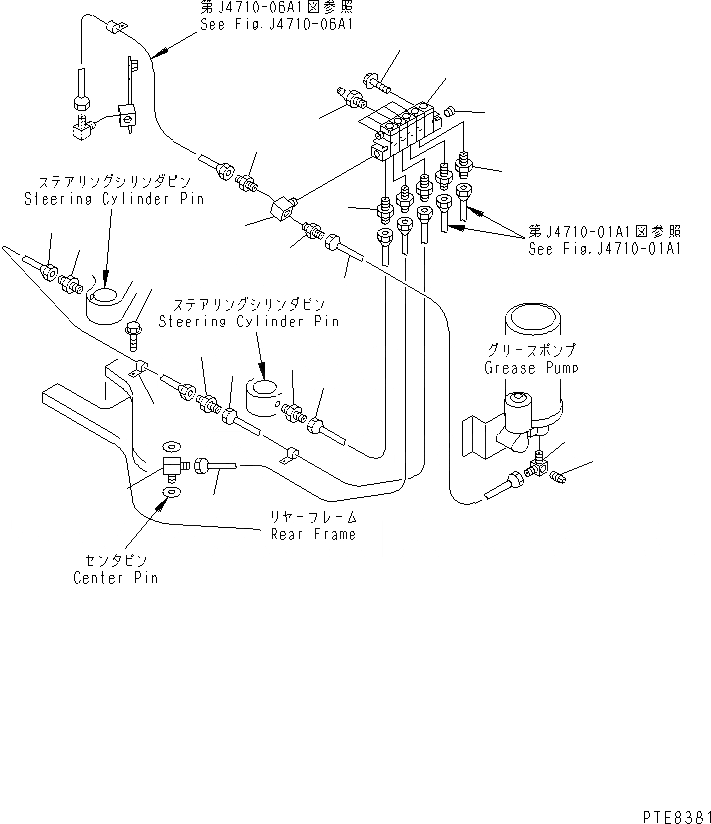 第J4710-06A1図参照
See Fig.J4710-06A1

ステアリングシリンダピン
Steering Cylinder Pin

第J4710-01A1図参照
See Fig.J4710-01A1

ステアリングシリンダピン
Steering Cylinder Pin

グリースポンプ
Grease Pump

リヤーフレーム
Rear Frame

センタピン
Center Pin

PTE8381