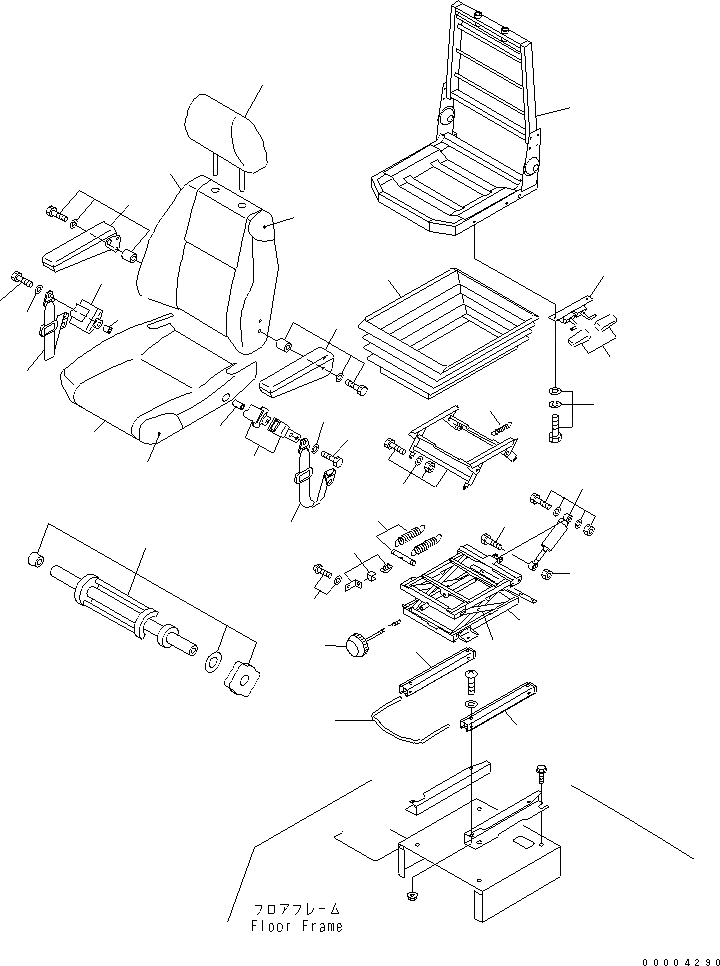 フロアフレーム
Floor Frame

00004290