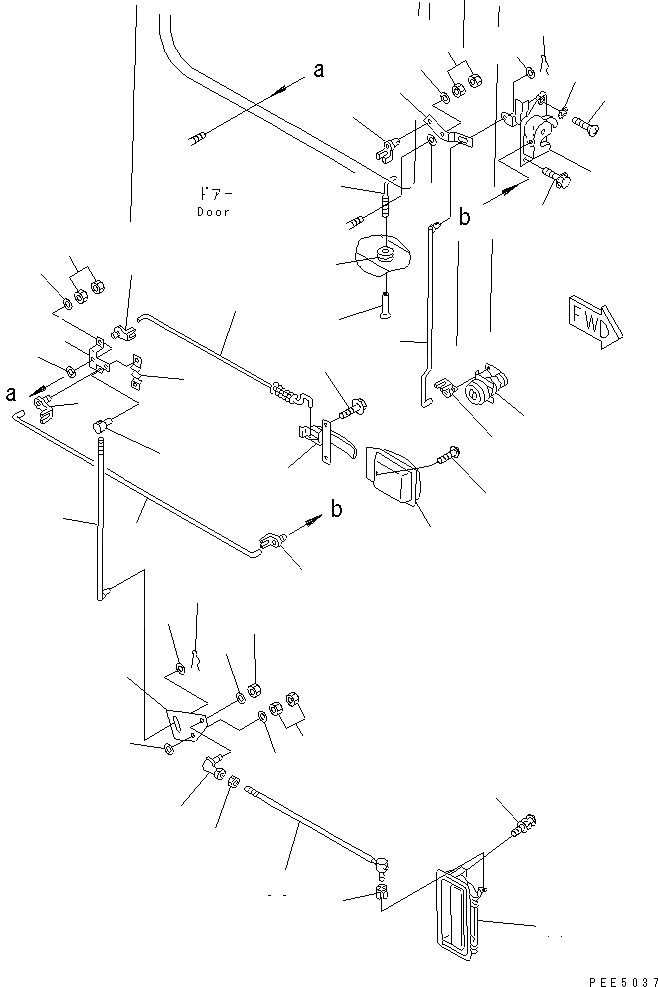 a
ドアー
Door
b
FWD
a
b
PEE5037