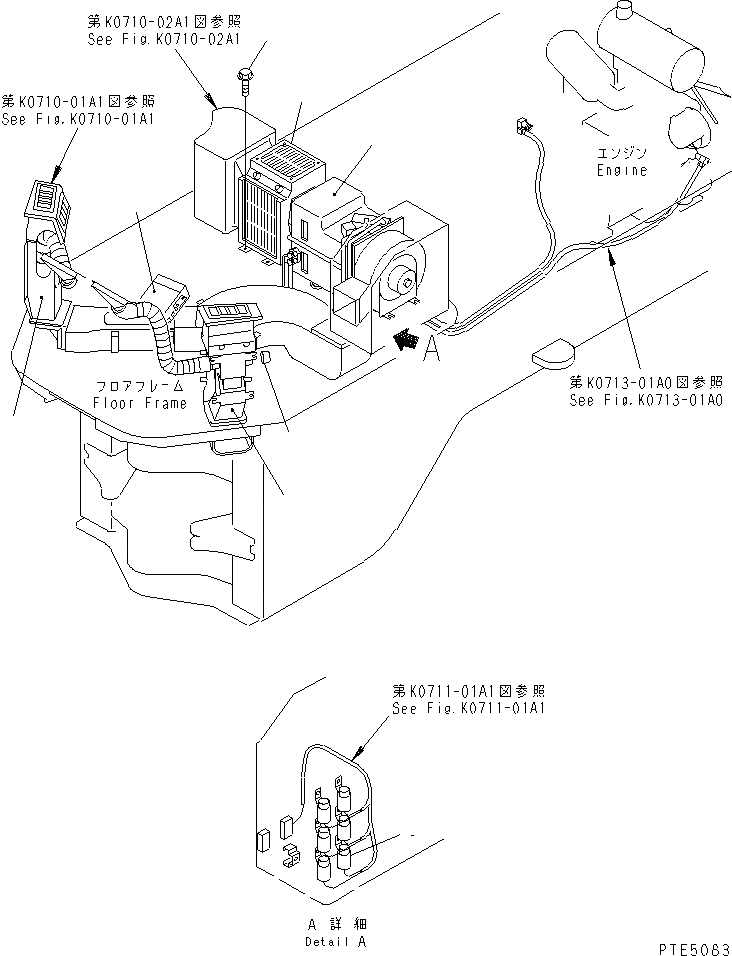 第K0710-02A1図参照
See Fig.K0710-02A1

第K0710-01A1図参照
See Fig.K0710-01A1

エンジン
Engine

A

フロアフレーム
Floor Frame

第K0713-01A0図参照
See Fig.K0713-01A0

第K0711-01A1図参照
See Fig.K0711-01A1

A 詳細
Detail A

PTE5083