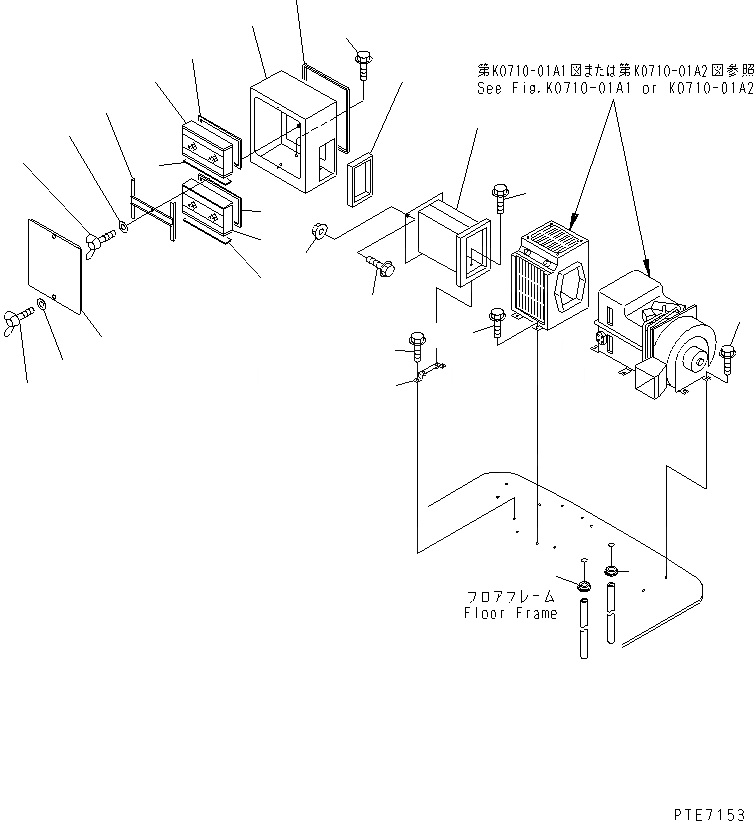 第K0710-01A1図または第K0710-01A2図参照
See Fig.K0710-01A1 or K0710-01A2

フロアフレーム
Floor Frame

PTE7153