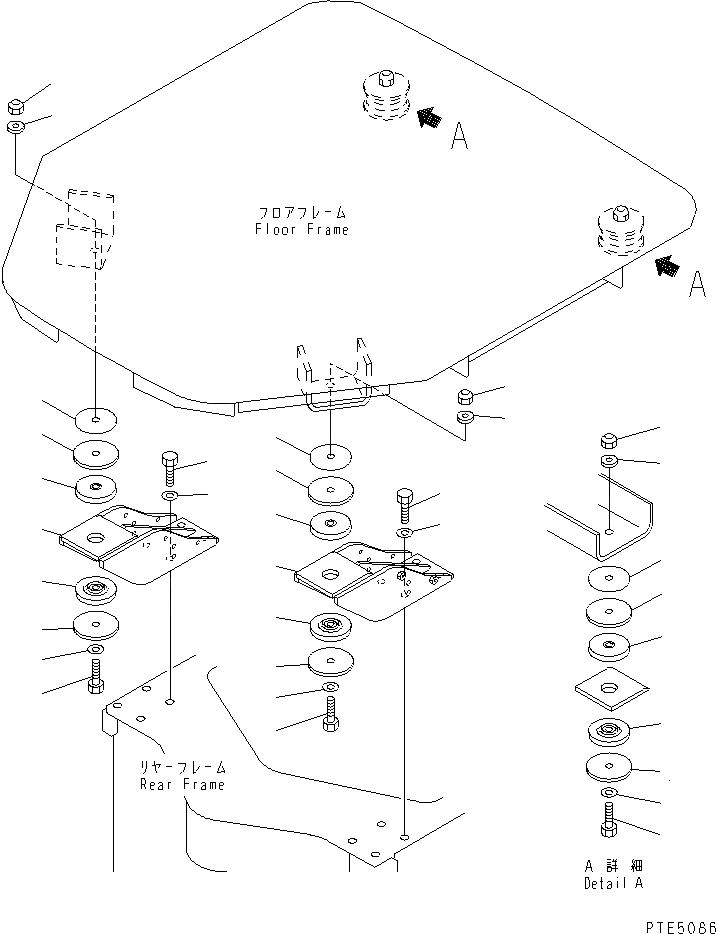 A

フロアフレーム
Floor Frame

A

リヤーフレーム
Rear Frame

A 詳細
Detail A

PTE5086