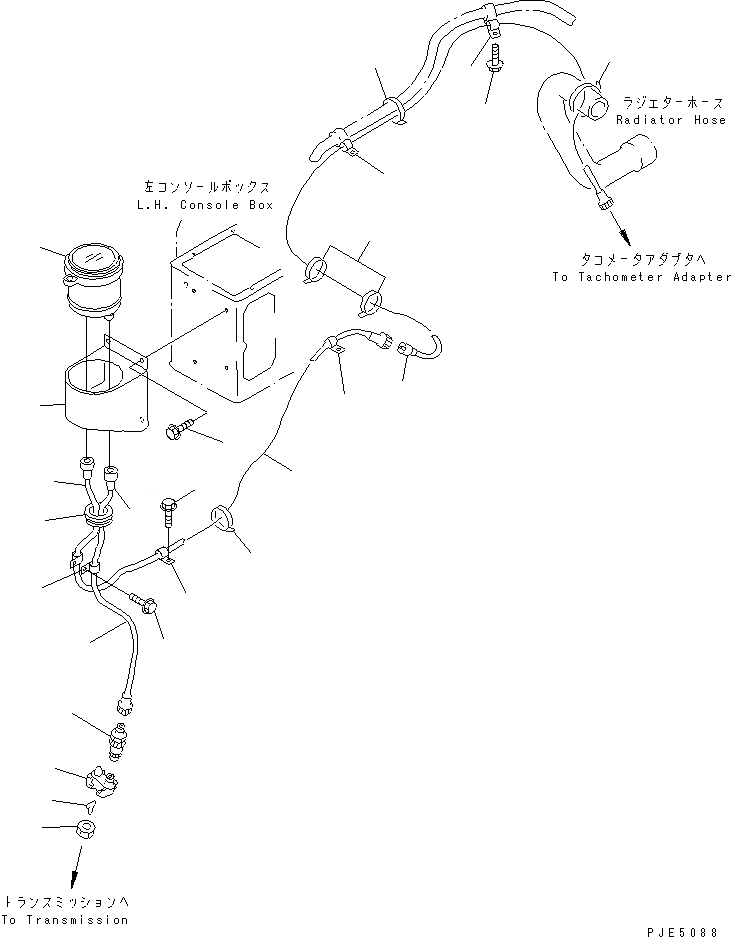 ラジエターホース
Radiator Hose

左コンソールボックス
L.H. Console Box

タコメータアダプタへ
To Tachometer Adapter

トランスミッションへ
To Transmission

PJE5088