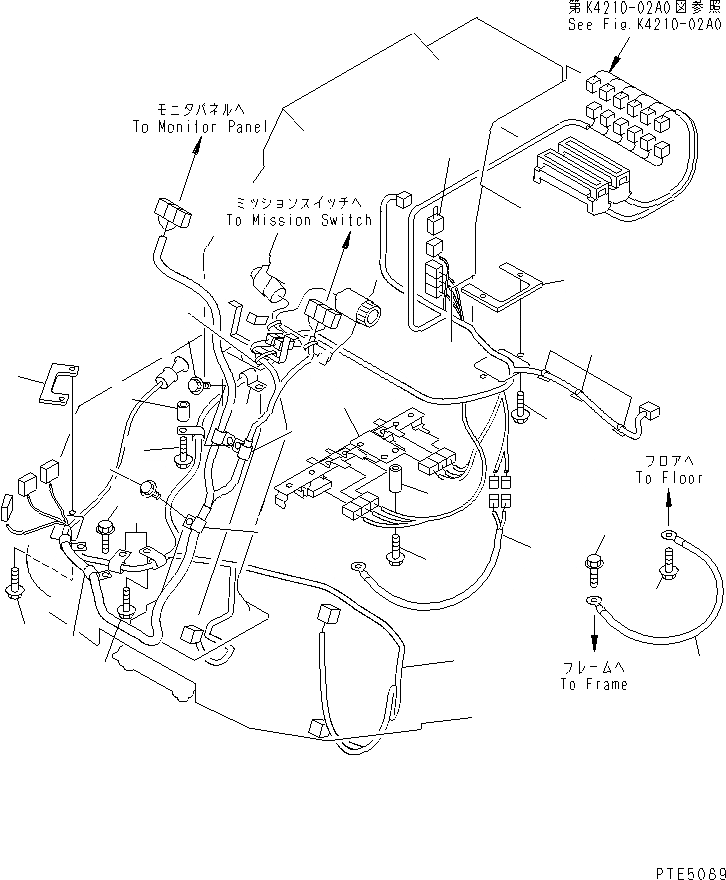 第K4210-02A0図参照
See Fig.K4210-02A0

モニタパネルへ
To Monitor Panel

ミッションスイッチへ
To Mission Switch

フロアへ
To Floor

フレームへ
To Frame

PTE5089