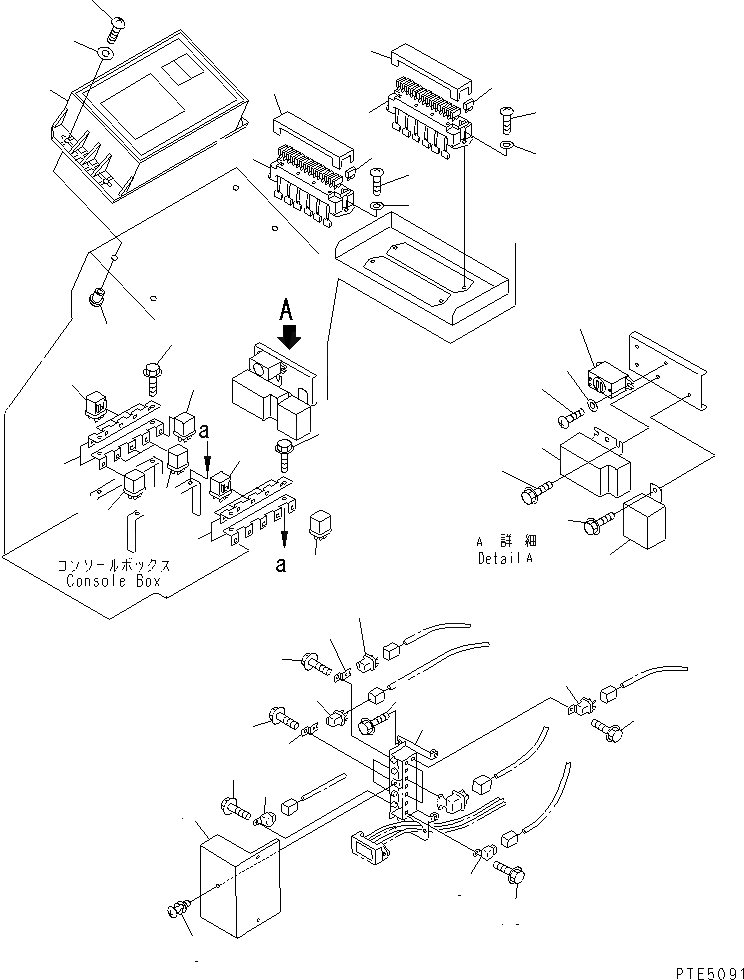 A

a

a

コンソールボックス
Console Box

A 詳細
Detail A

PTE5091