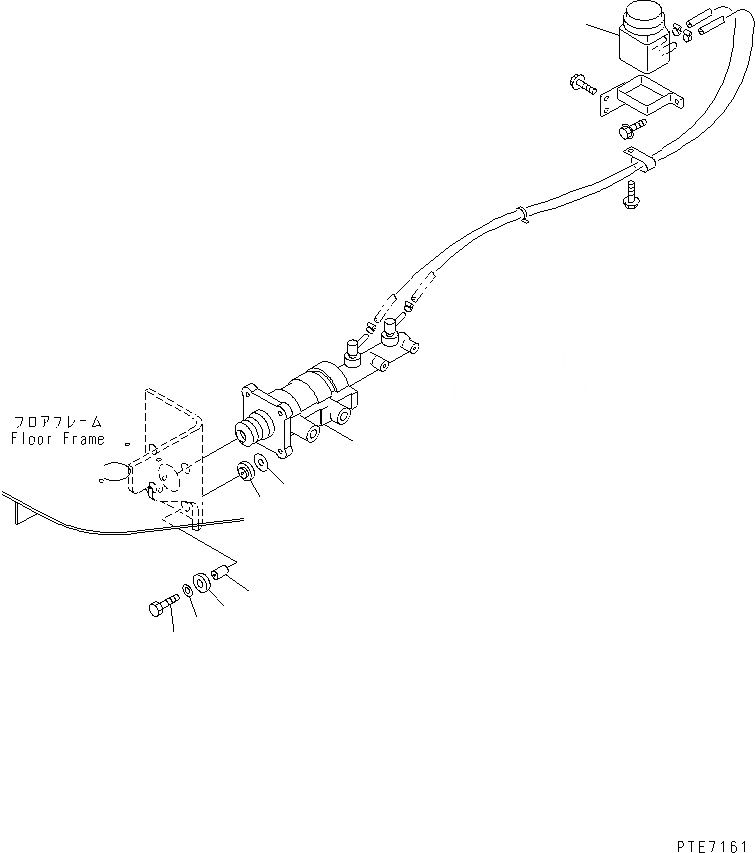 フロアフレーム
Floor Frame

PTE7161