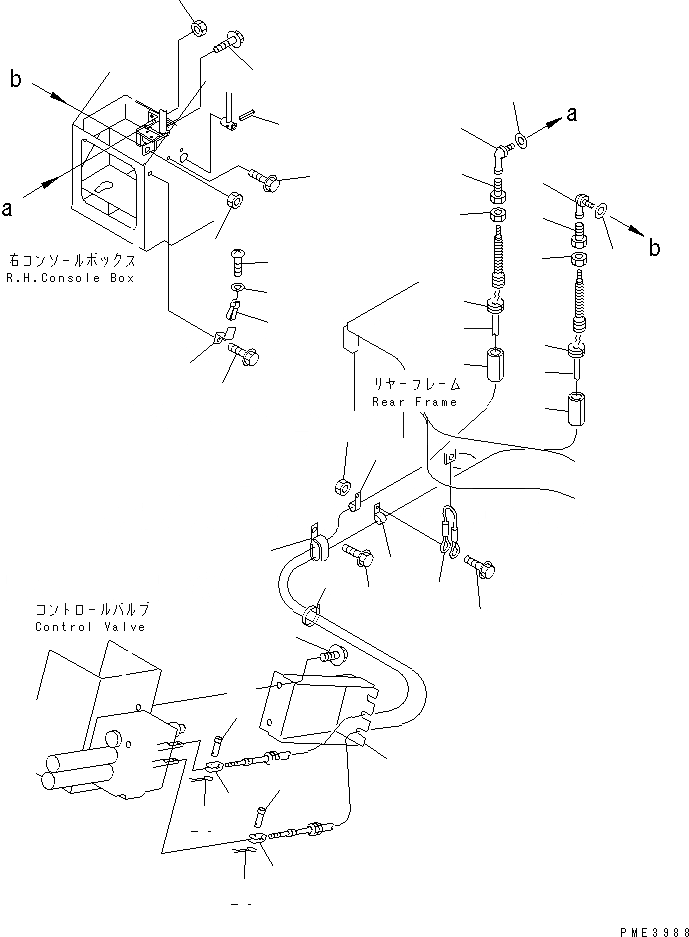 b

a

右コンソールボックス
R.H.Console Box

a

b

リヤーフレーム
Rear Frame

コントロールバルブ
Control Valve

PME3988