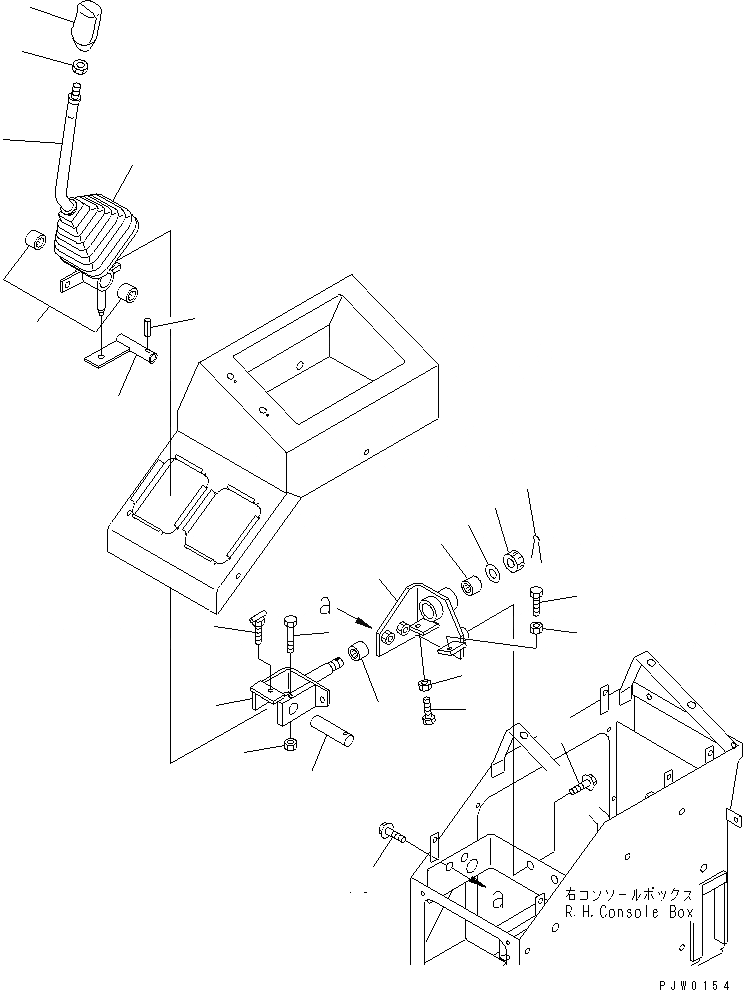 a

a

右コンソールボックス
R.H.Console Box

PJW0154