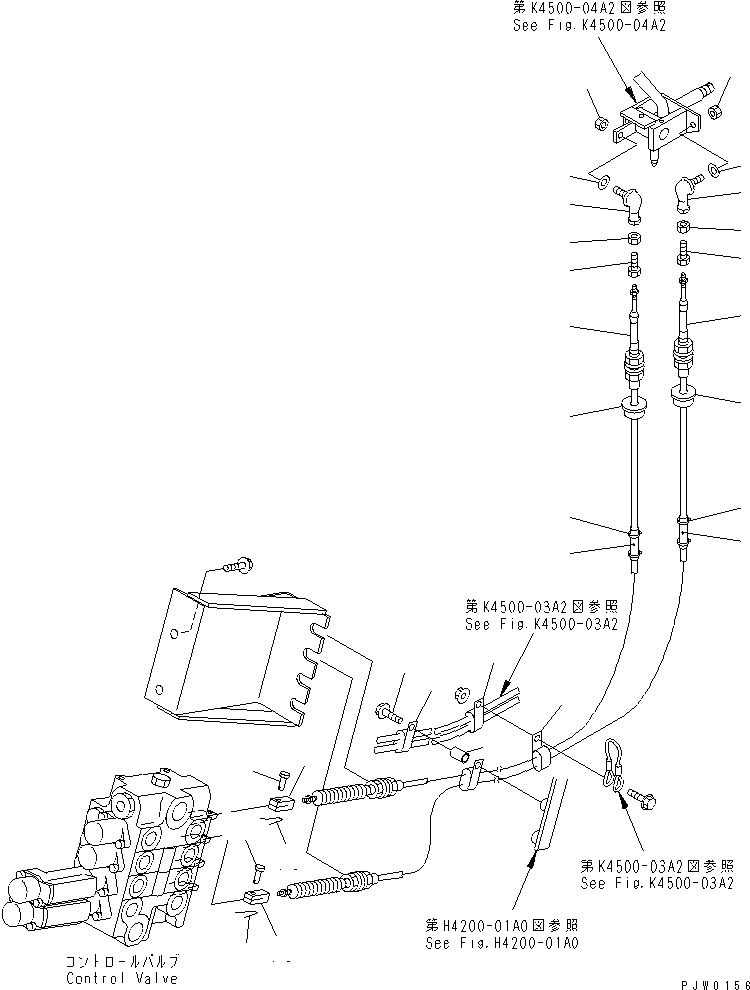 第K4500-04A2図参照
See Fig.K4500-04A2

第K4500-03A2図参照
See Fig.K4500-03A2

第K4500-03A2図参照
See Fig.K4500-03A2

第H4200-01A0図参照
See Fig.H4200-01A0

コントロールバルブ
Control Valve

PJW0156