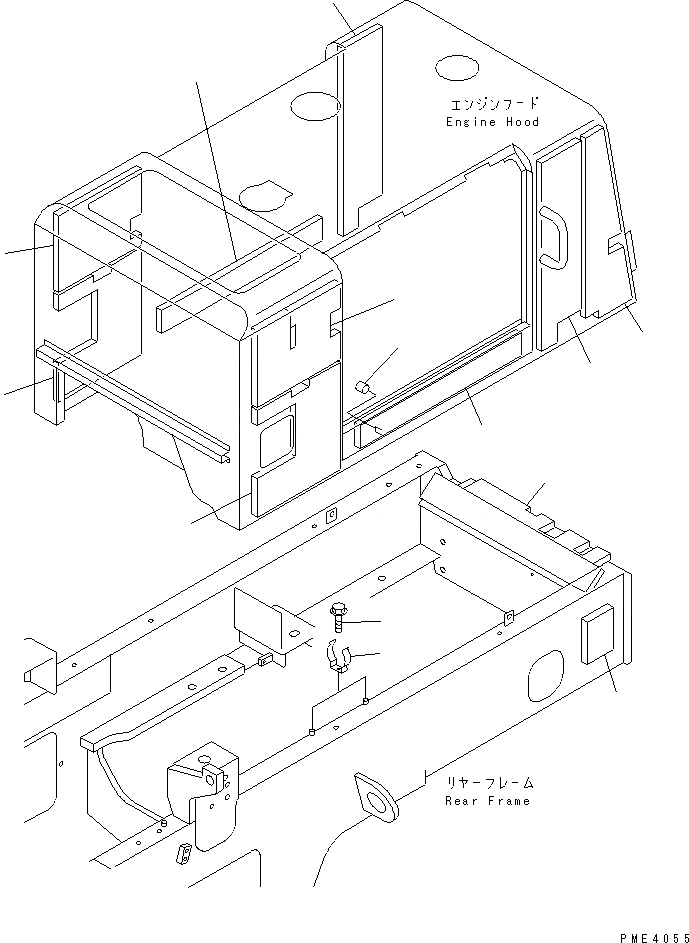 エンジンフード
Engine Hood

リヤーフレーム
Rear Frame

PME4055